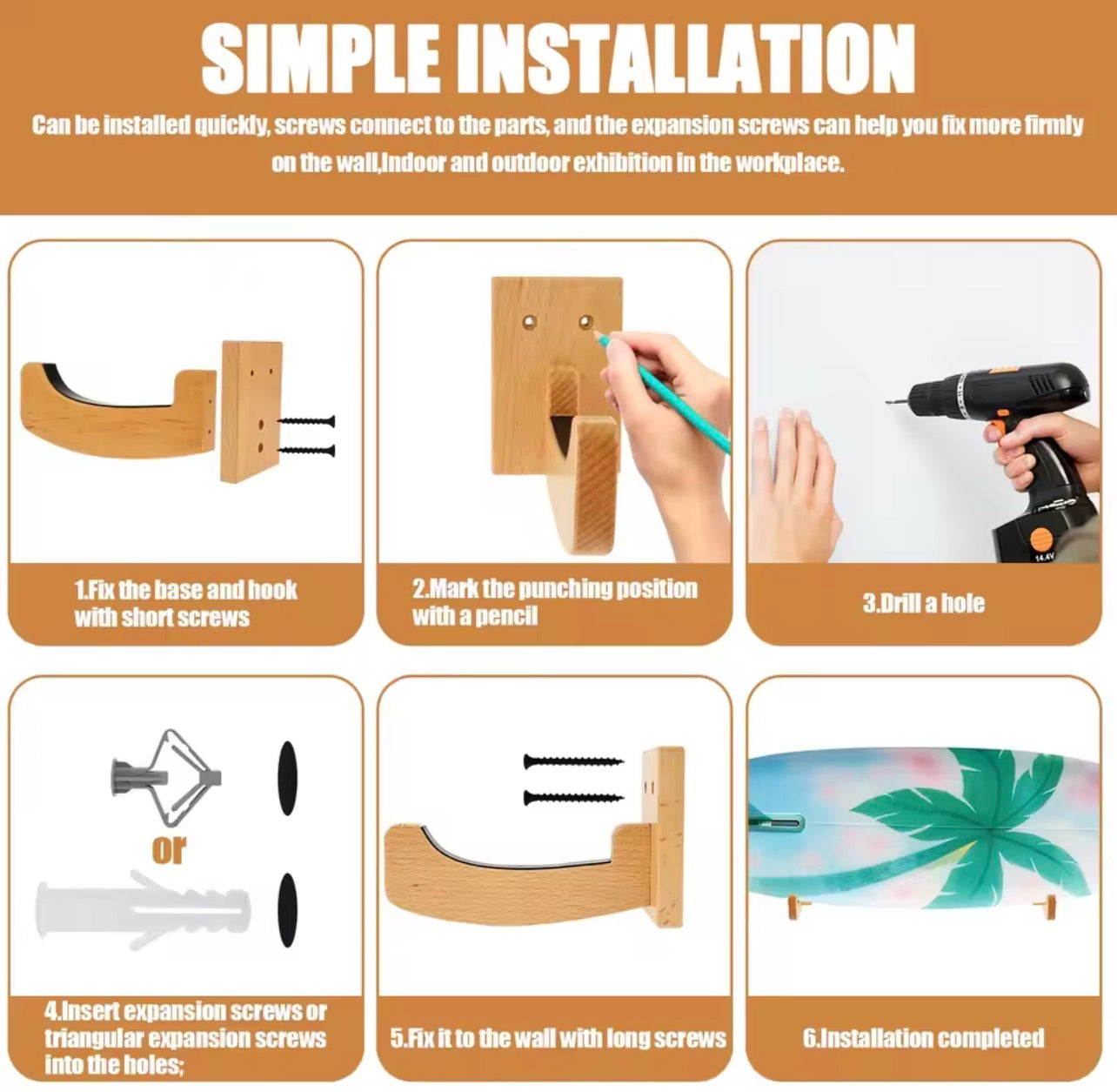 SIMPLE INSTALLATION

Can be installed quickly, screws connect to the parts, and the expansion screws can help you fix more firmly on the wall,Indoor and outdoor exhibition in the workplace.

1.Fix the base and hook with short screws

2.Mark the punching position with a pencil

14.4V

3.Drill a hole

or

4.Insert expansion screws or triangular expansion screws into the holes;

5.Fix it to the wall with long screws

6.Installation completed